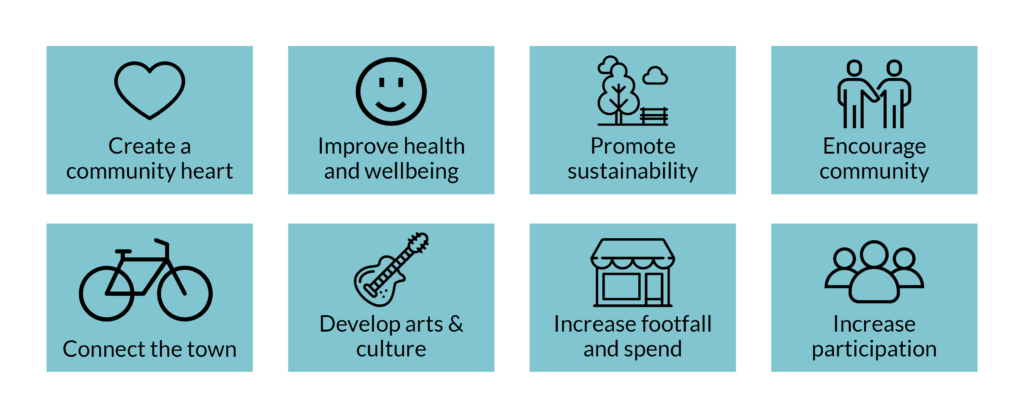 Create a community heart

Improve health and wellbeing

Promote sustainability

Encourage community

Connect the town

Develop arts & culture

Increase footfall and spend

Increase participation